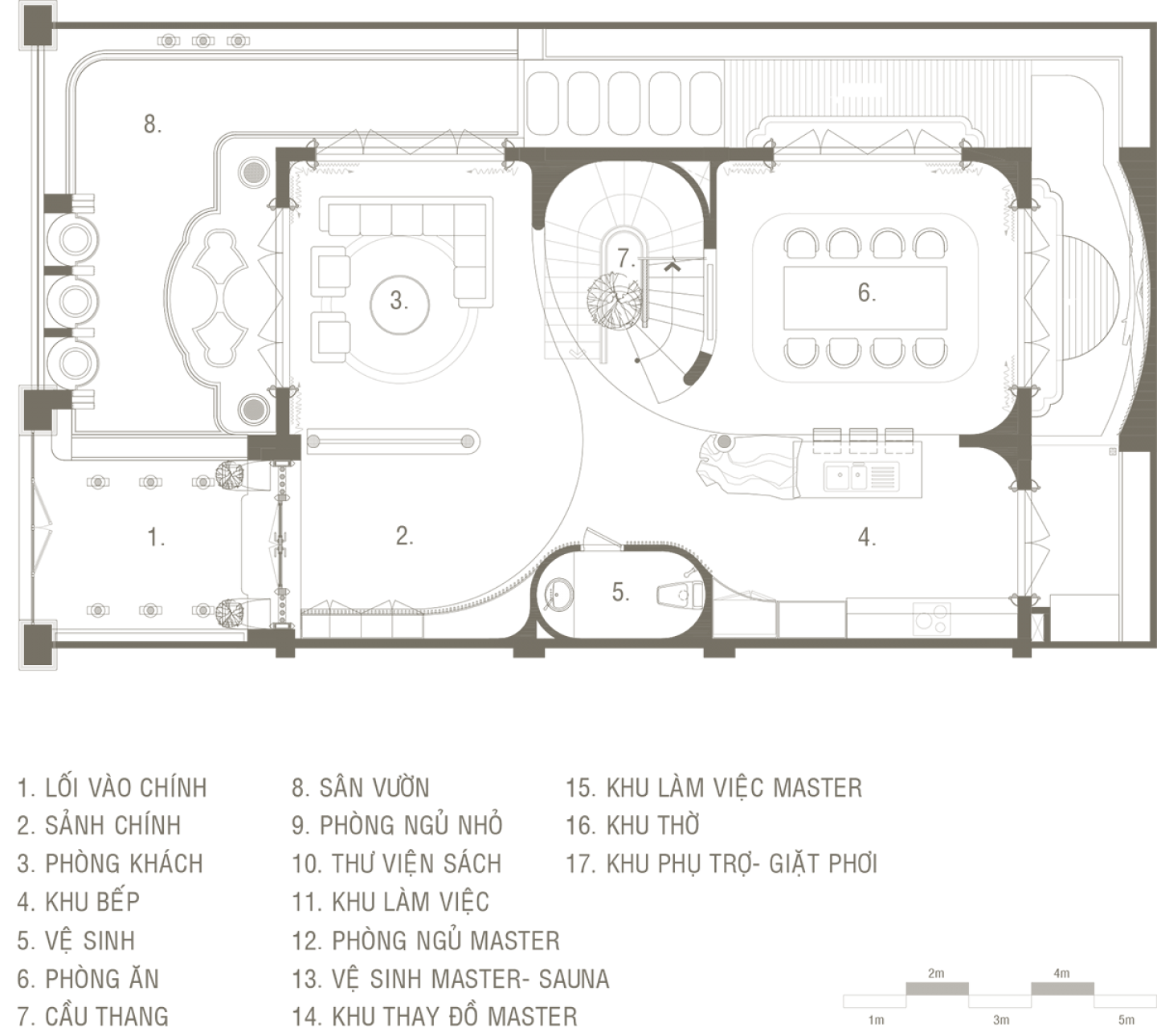 8.

3.

7.

6.

1.

2.

4.

5.

1. LỐI VÀO CHÍNH
2. SẢNH CHÍNH
3. PHÒNG KHÁCH
4. KHU BẾP
5. VỆ SINH
6. PHÒNG ĂN
7. CẦU THANG

8. SÂN VƯỜN
9. PHÒNG NGỦ NHỎ
10. THƯ VIỆN SÁCH
11. KHU LÀM VIỆC
12. PHÒNG NGỦ MASTER
13. VỆ SINH MASTER- SAUNA
14. KHU THAY ĐỒ MASTER

15. KHU LÀM VIỆC MASTER
16. KHU THỜ
17. KHU PHỤ TRỢ- GIẶT PHƠI

2m
4m
1m
3m
5m