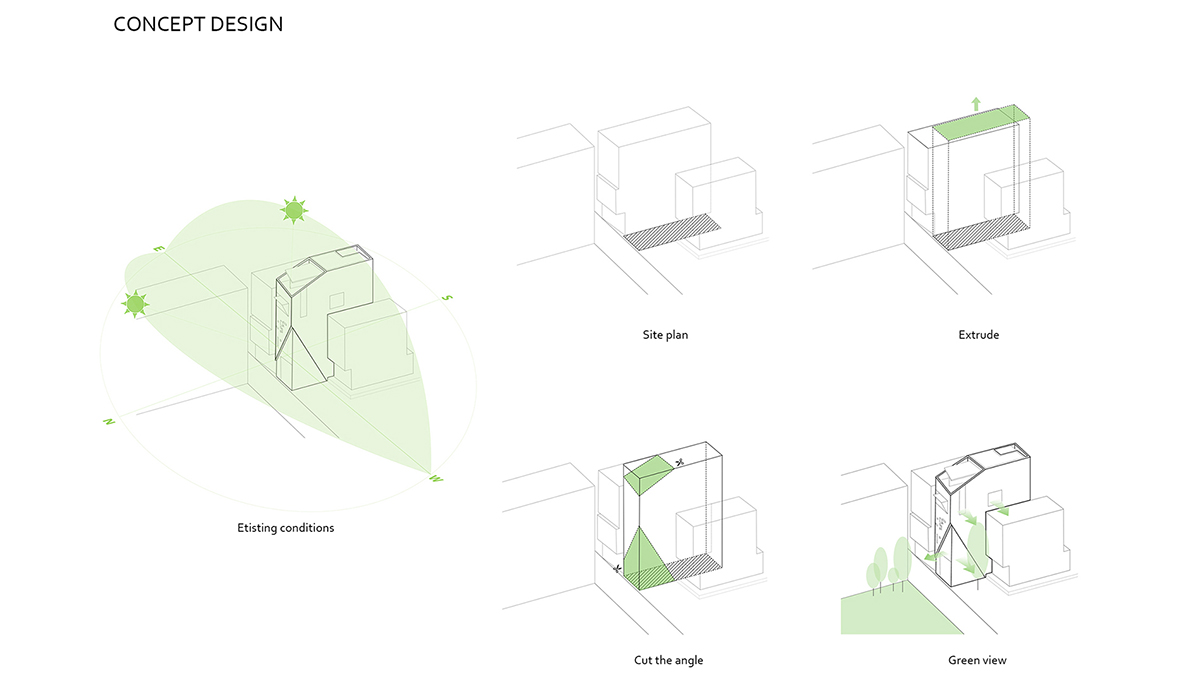 CONCEPT DESIGN

E

S

N

W

Etisting conditions

Site plan

Extrude

Cut the angle

Green view